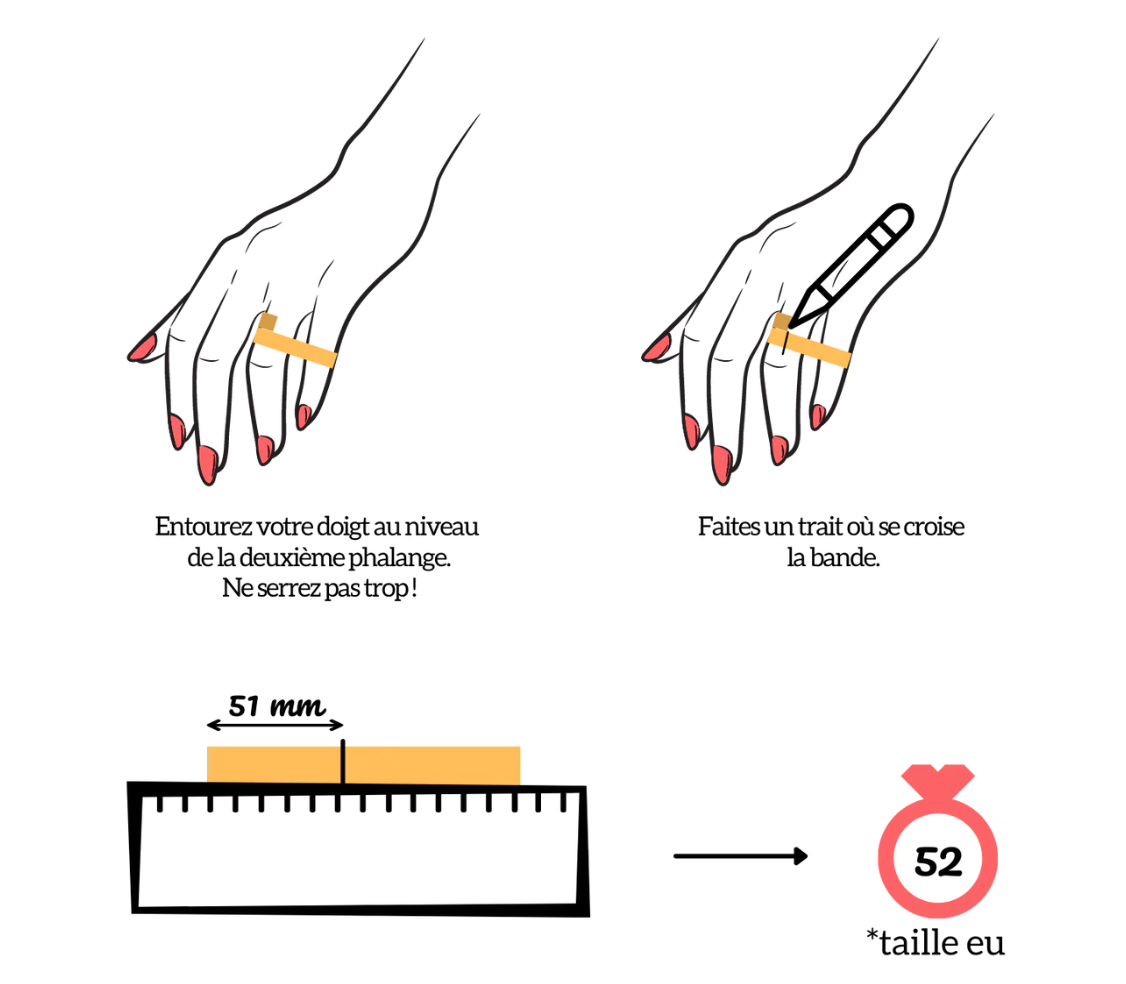 Entourez votre doigt au niveau de la deuxième phalange. Ne serrez pas trop !

Faites un trait où se croise la bande.

51 mm

52

*taille eu